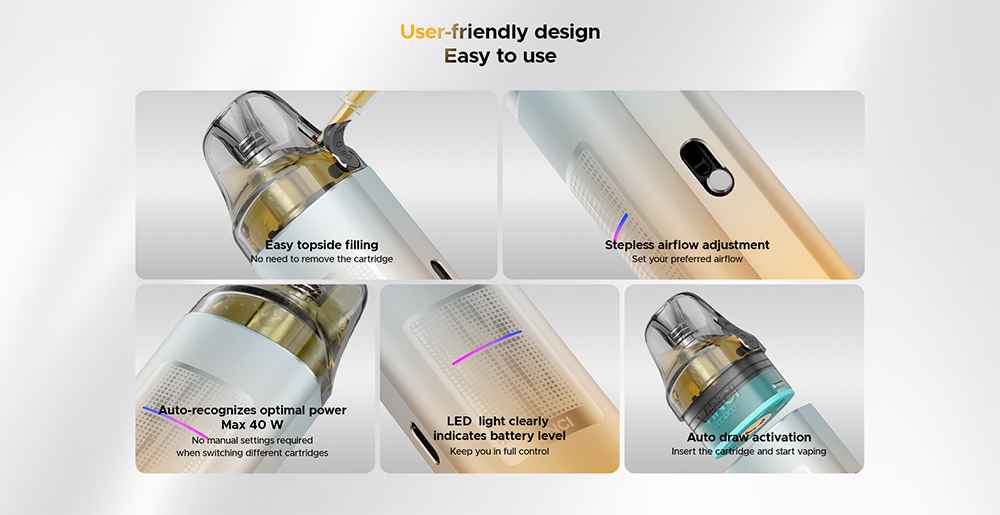 User-friendly design
Easy to use

Easy topside filling
No need to remove the cartridge

Stepless airflow adjustment
Set your preferred airflow

Auto-recognizes optimal power
Max 40 W
No manual settings required when switching different cartridges

LED light clearly indicates battery level
Keep you in full control

Auto draw activation
Insert the cartridge and start vaping